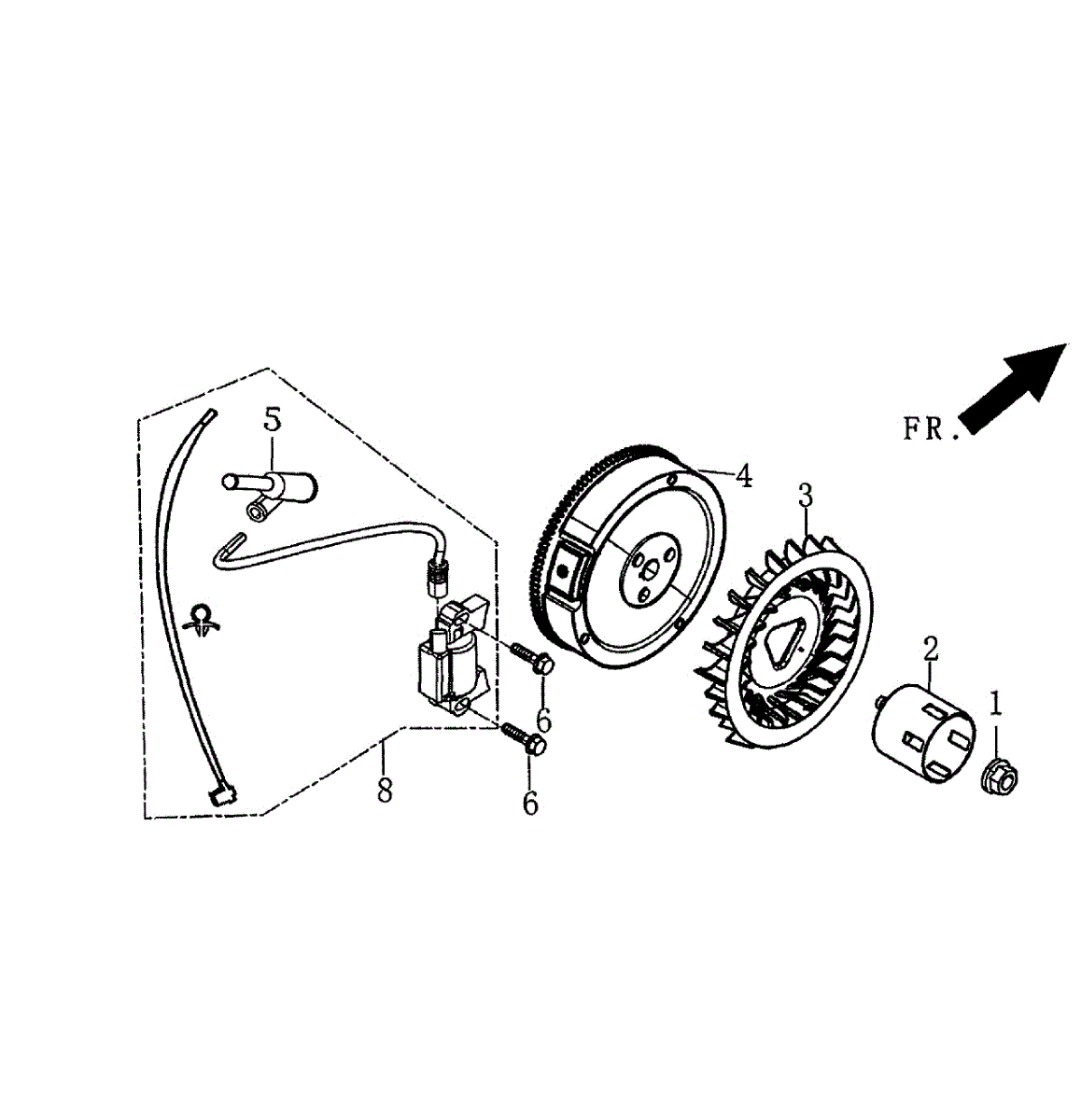 FR.

5

4

3

2

1

6

6

8