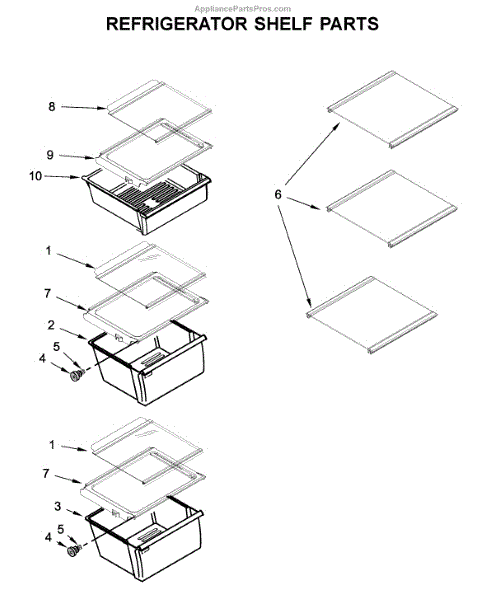 AppliancePartsPros.com
REFRIGERATOR SHELF PARTS

8
9
10
1
7
2
5
4
1
7
3
5
4
6