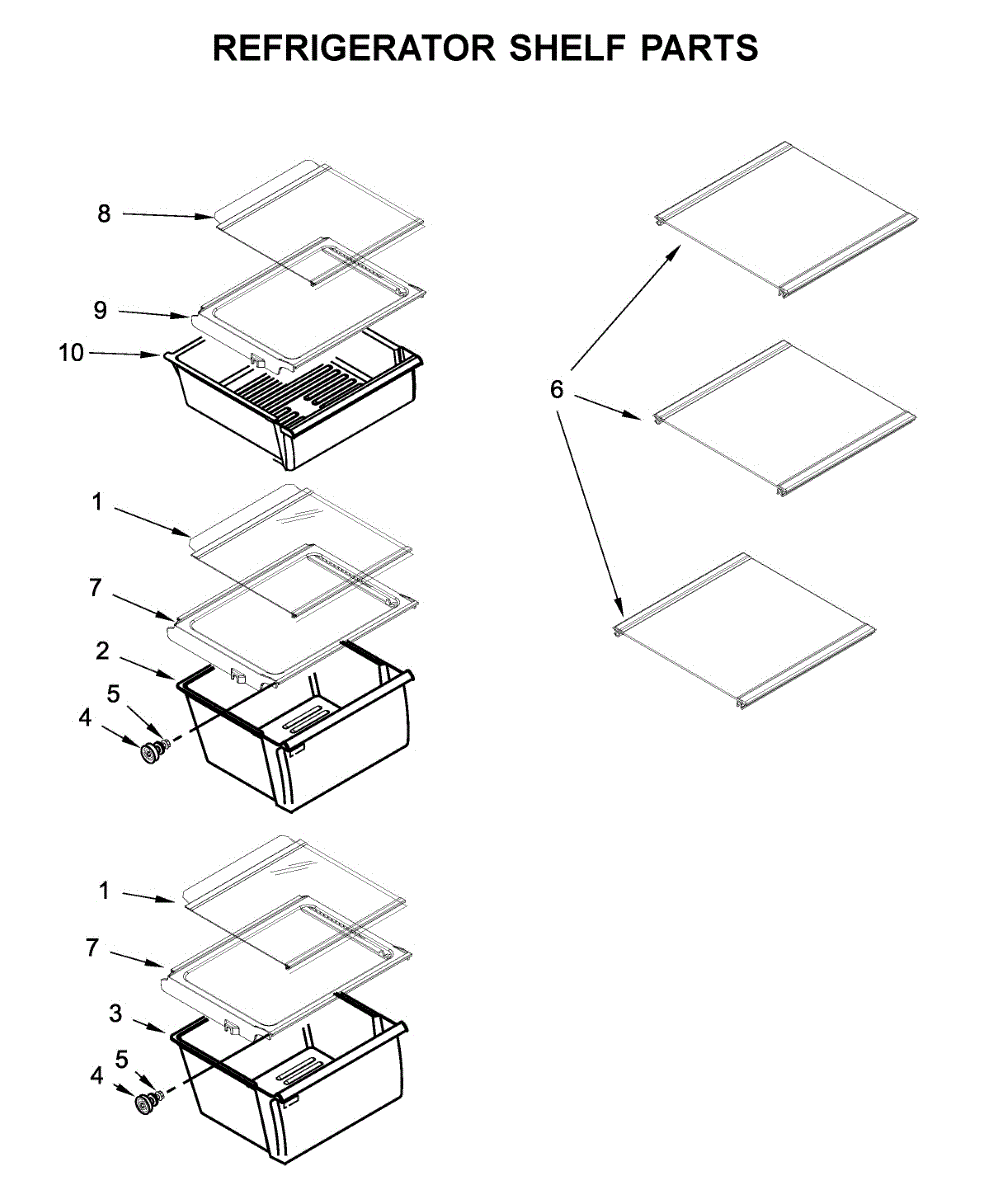 REFRIGERATOR SHELF PARTS

8
9
10
1
7
2
5
4
1
7
3
5
4
6