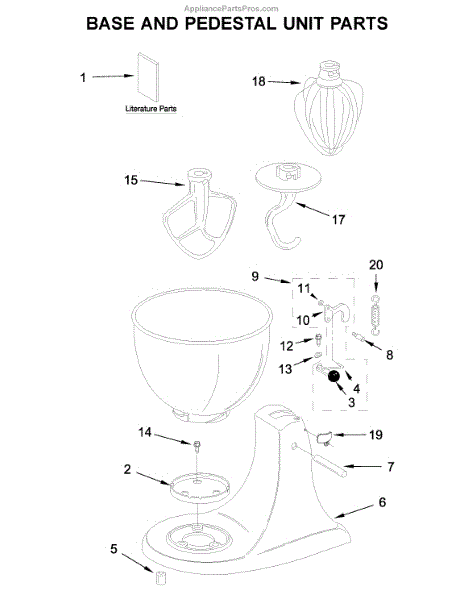 AppliancePartsPros.com

BASE AND PEDESTAL UNIT PARTS

1
Literature Parts
18
15
17
9
20
11
10
12
8
13
4
3
14
19
2
7
6
5