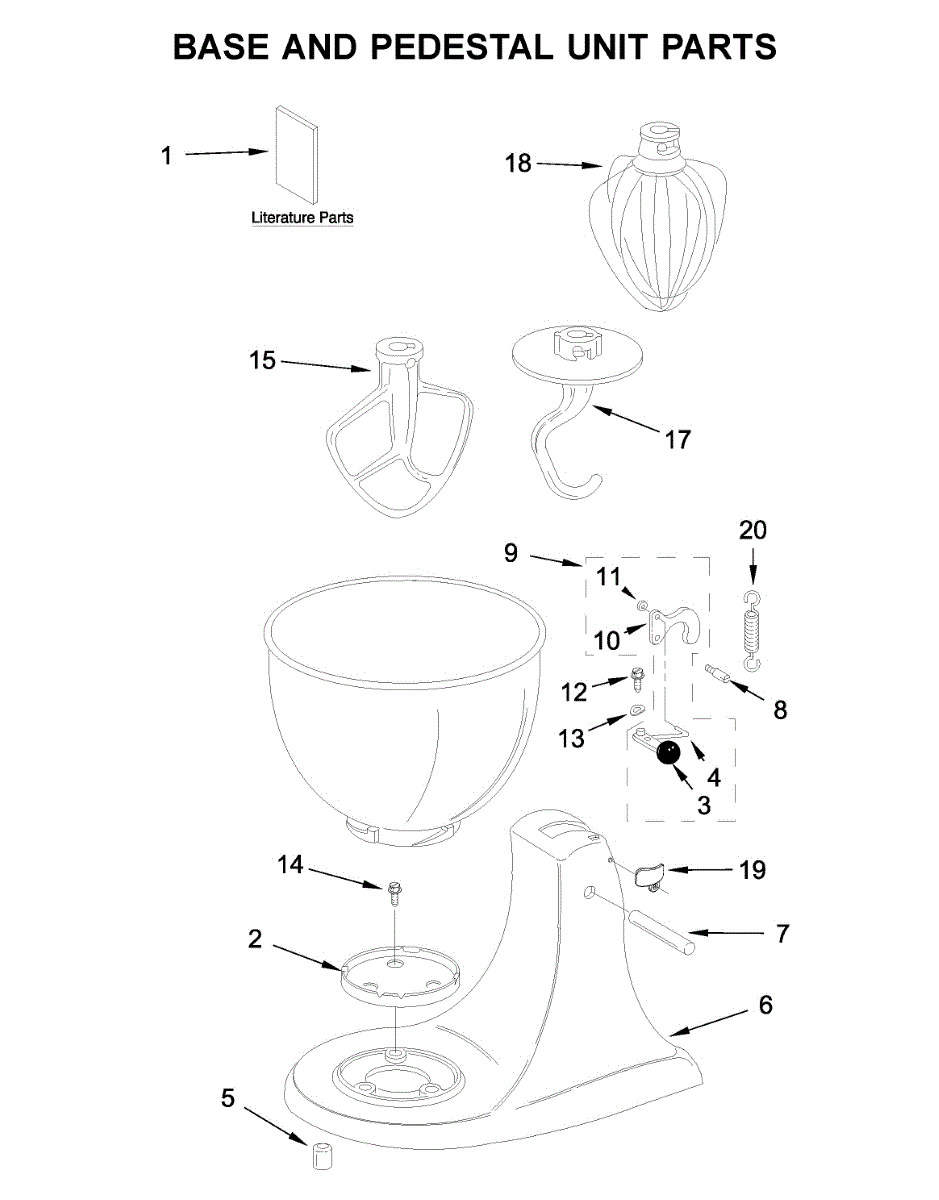 BASE AND PEDESTAL UNIT PARTS

1

Literature Parts

18

15

17

9

20

11

10

12

8

13

4

3

14

19

2

7

6

5