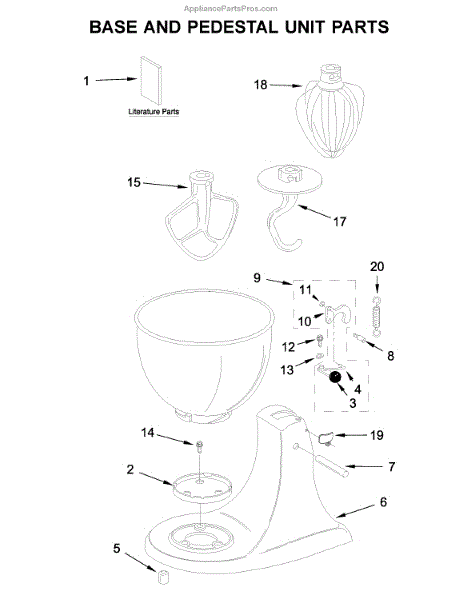 AppliancePartsPros.com

BASE AND PEDESTAL UNIT PARTS

1

Literature Parts

18

15

17

9

20

11

10

12

8

13

4

3

14

19

2

7

6

5