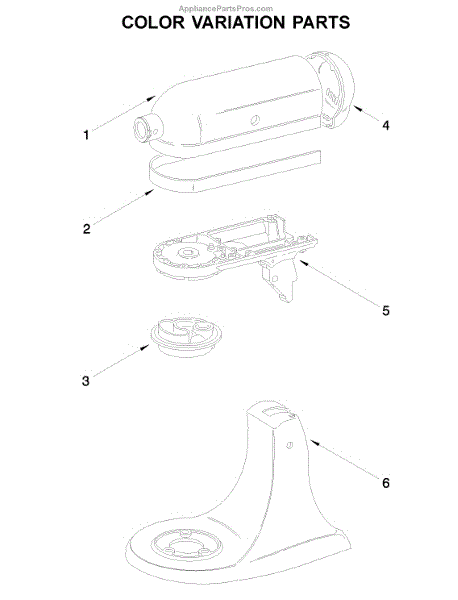 AppliancePartsPros.com

COLOR VARIATION PARTS

1

4

2

5

3

6