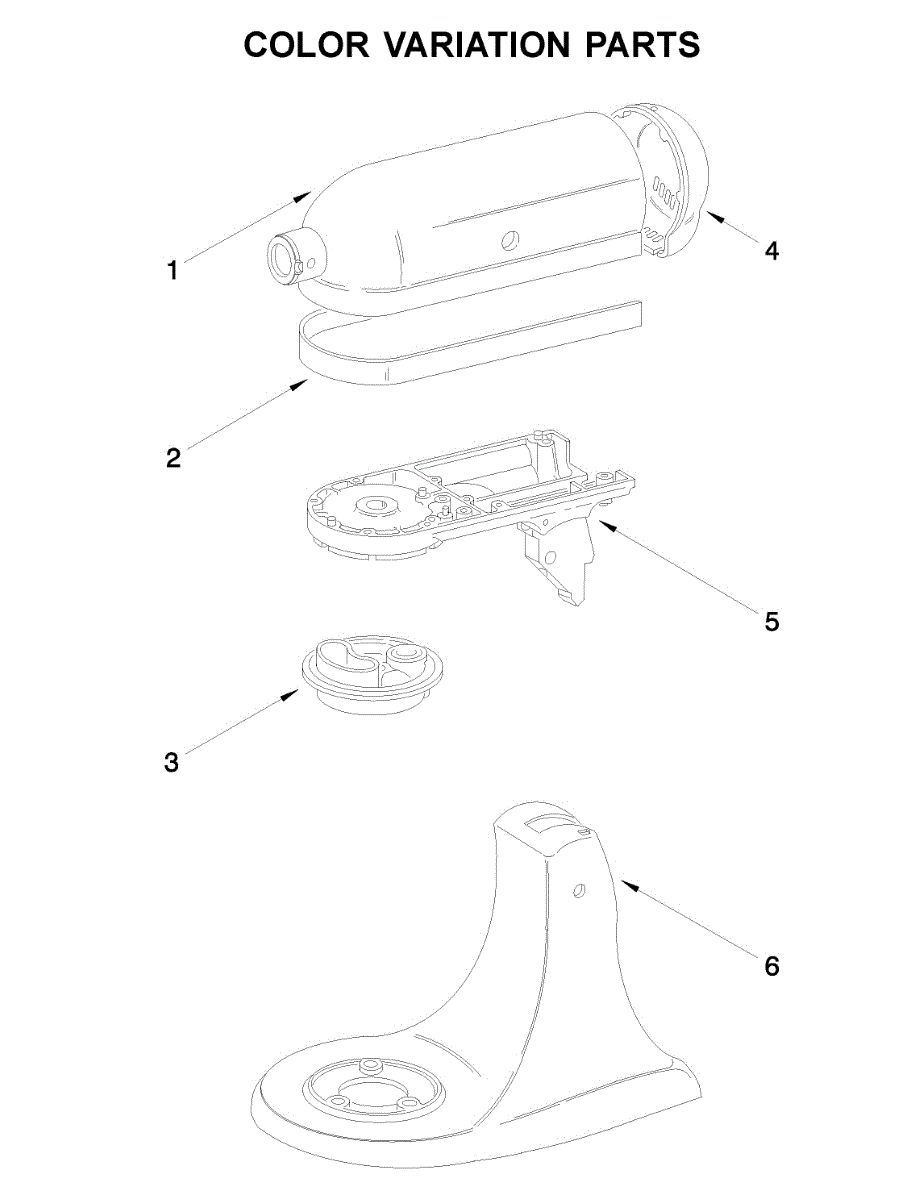 COLOR VARIATION PARTS

1

4

2

5

3

6