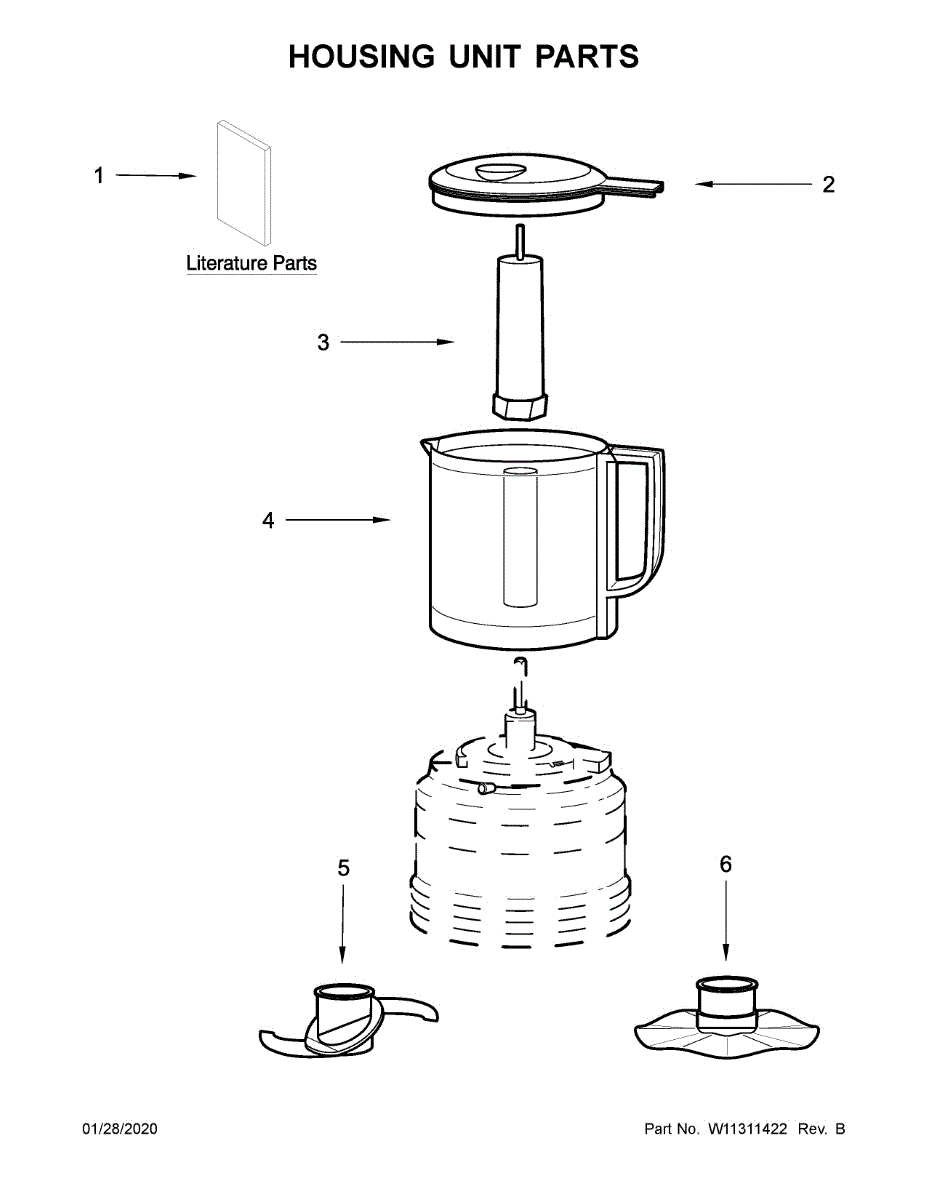 HOUSING UNIT PARTS

1

Literature Parts

2

3

4

5

6

01/28/2020

Part No. W11311422 Rev. B