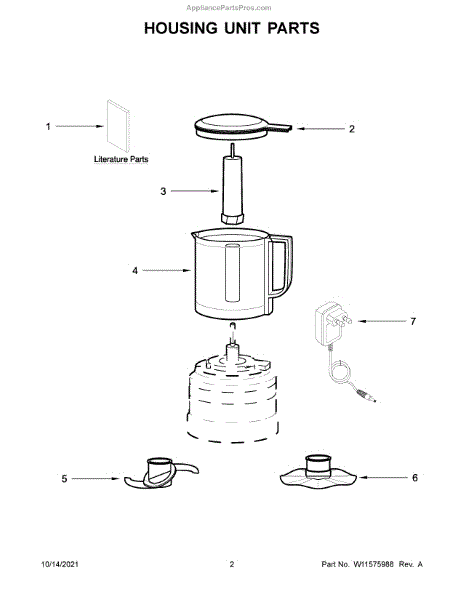 AppliancePartsPros.com

HOUSING UNIT PARTS

1

Literature Parts

2

3

4

7

5

6

10/14/2021

2

Part No. W11575988 Rev. A