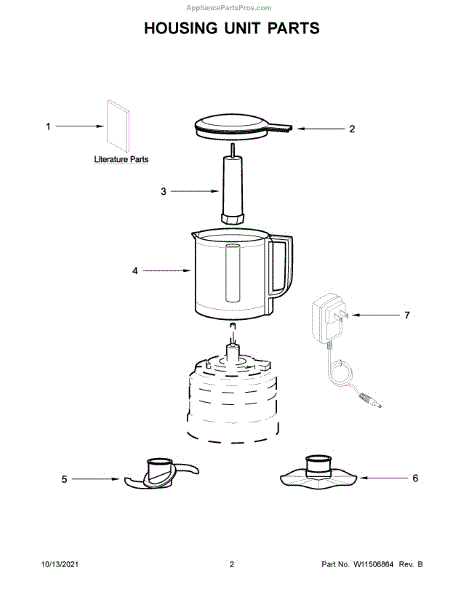 AppliancePartsPros.com

HOUSING UNIT PARTS

1

Literature Parts

2

3

4

7

5

6

10/13/2021

2

Part No. W11506864 Rev. B