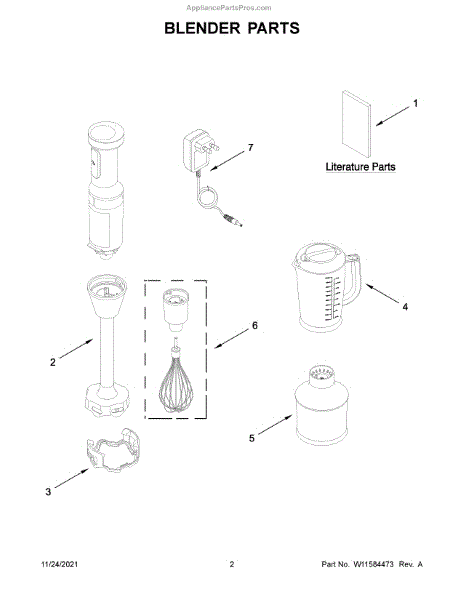 AppliancePartsPros.com

BLENDER PARTS

1

Literature Parts

7

4

6

2

5

3

11/24/2021

2

Part No. W11584473 Rev. A