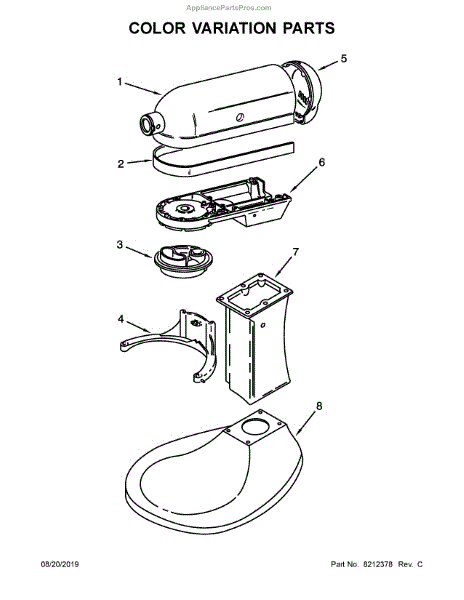 AppliancePartsPros.com

COLOR VARIATION PARTS

1

5

2

6

3

7

4

8

08/20/2019

Part No. 8212378 Rev. C