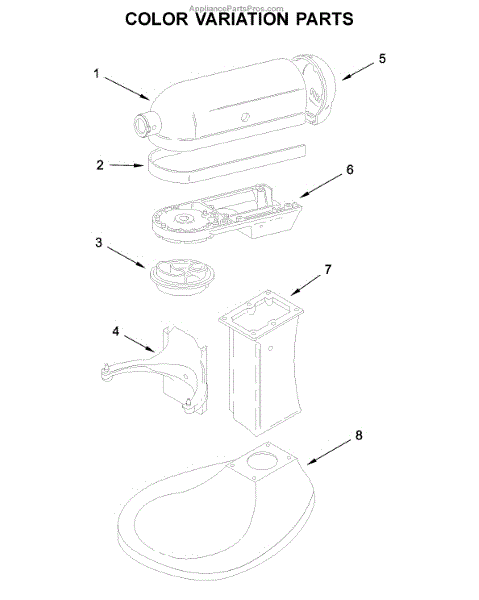 AppliancePartsPros.com
COLOR VARIATION PARTS

1
5
2
6
3
7
4
8