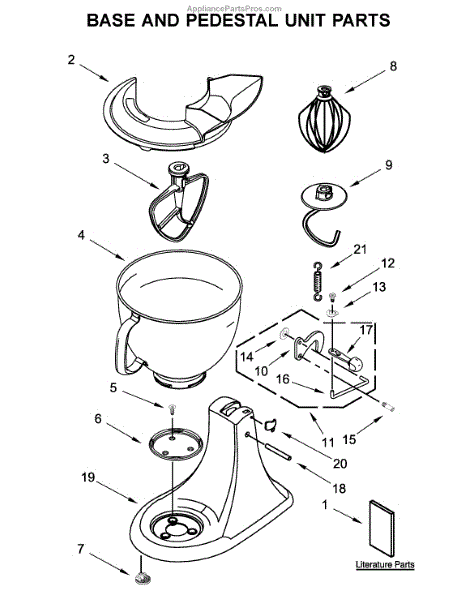 AppliancePartsPros.com

BASE AND PEDESTAL UNIT PARTS

2
8
3
9
4
21
12
13
17
14
10
16
5
6
11
15
20
19
18
1
7
Literature Parts