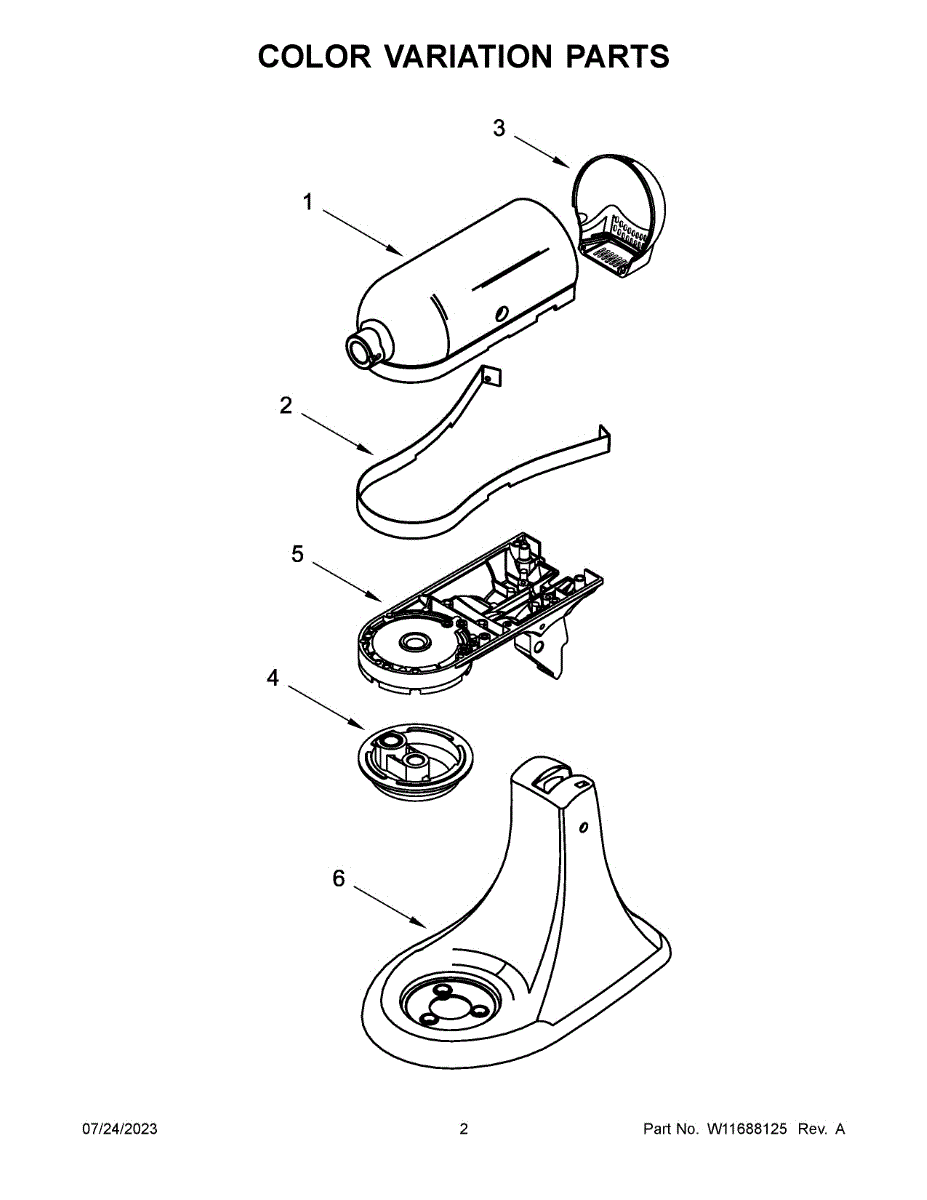 COLOR VARIATION PARTS

3

1

2

5

4

6

07/24/2023

2

Part No. W11688125 Rev. A