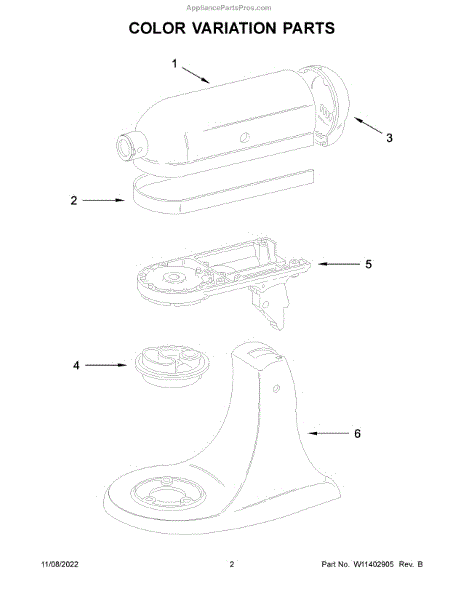 AppliancePartsPros.com

COLOR VARIATION PARTS

1

3

2

5

4

6

11/08/2022

2

Part No. W11402905 Rev. B