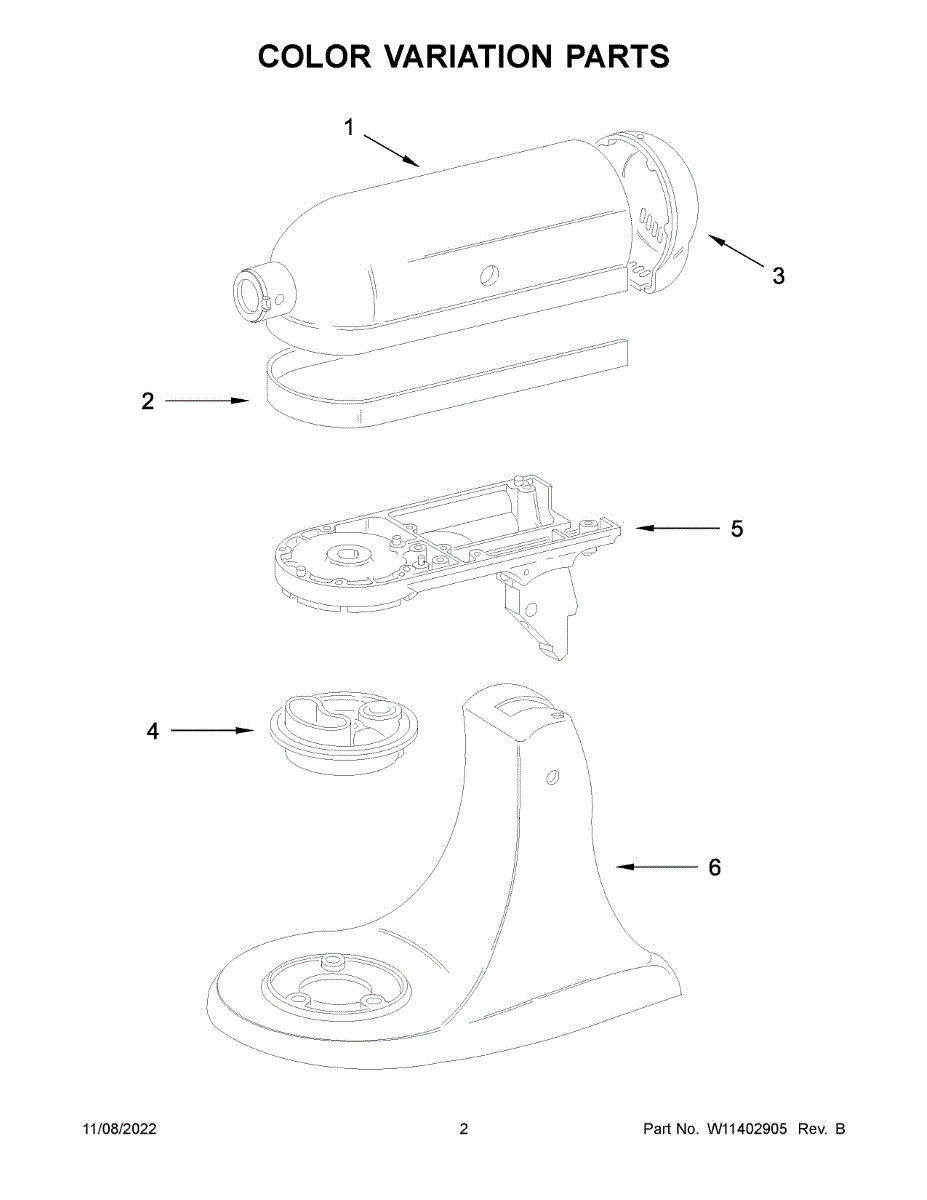 COLOR VARIATION PARTS

1

3

2

5

4

6

11/08/2022

2

Part No. W11402905 Rev. B