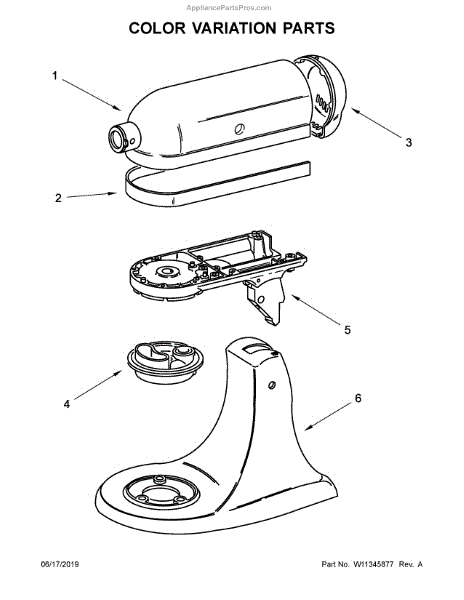 AppliancePartsPros.com

COLOR VARIATION PARTS

1

3

2

5

4

6

06/17/2019

Part No. W11345877 Rev. A