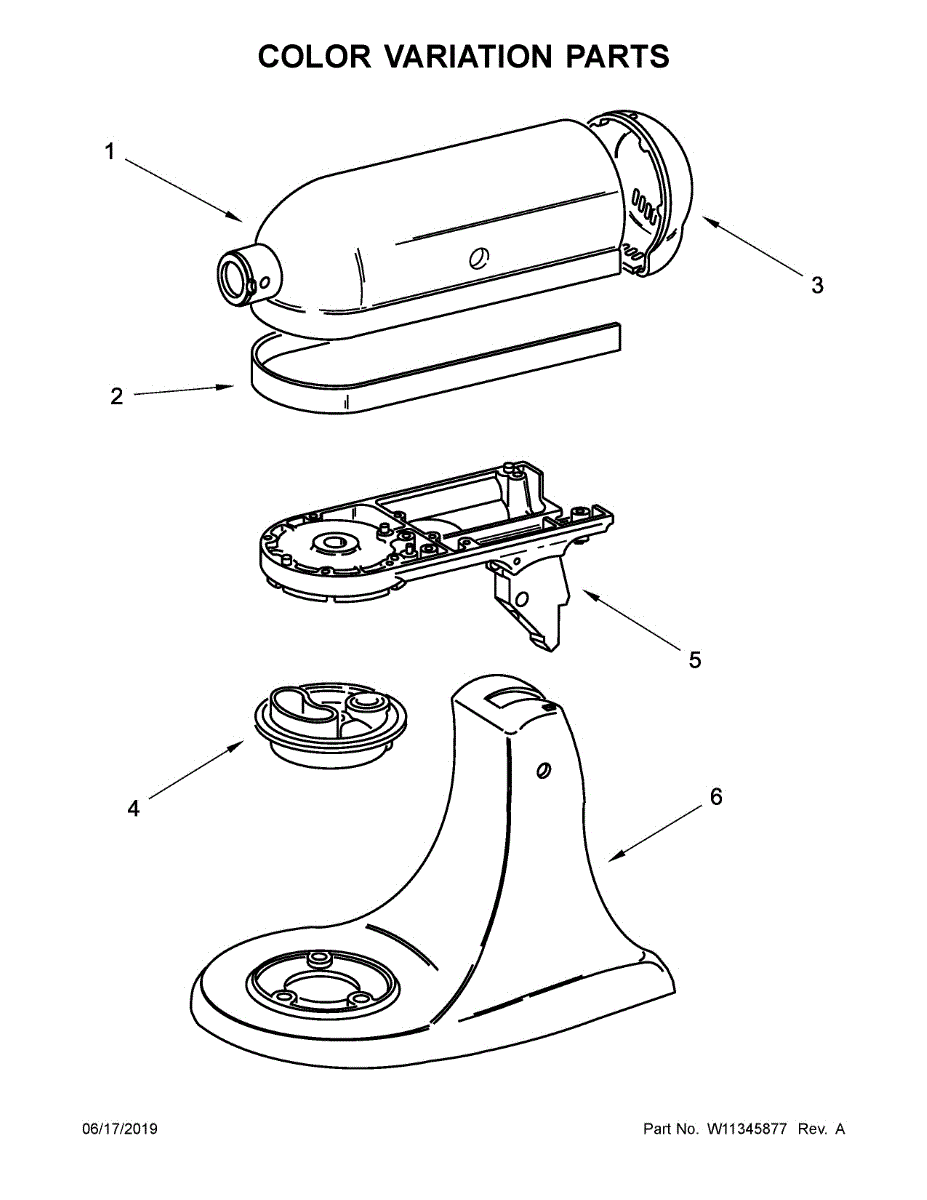 COLOR VARIATION PARTS

1

3

2

5

4

6

06/17/2019

Part No. W11345877 Rev. A