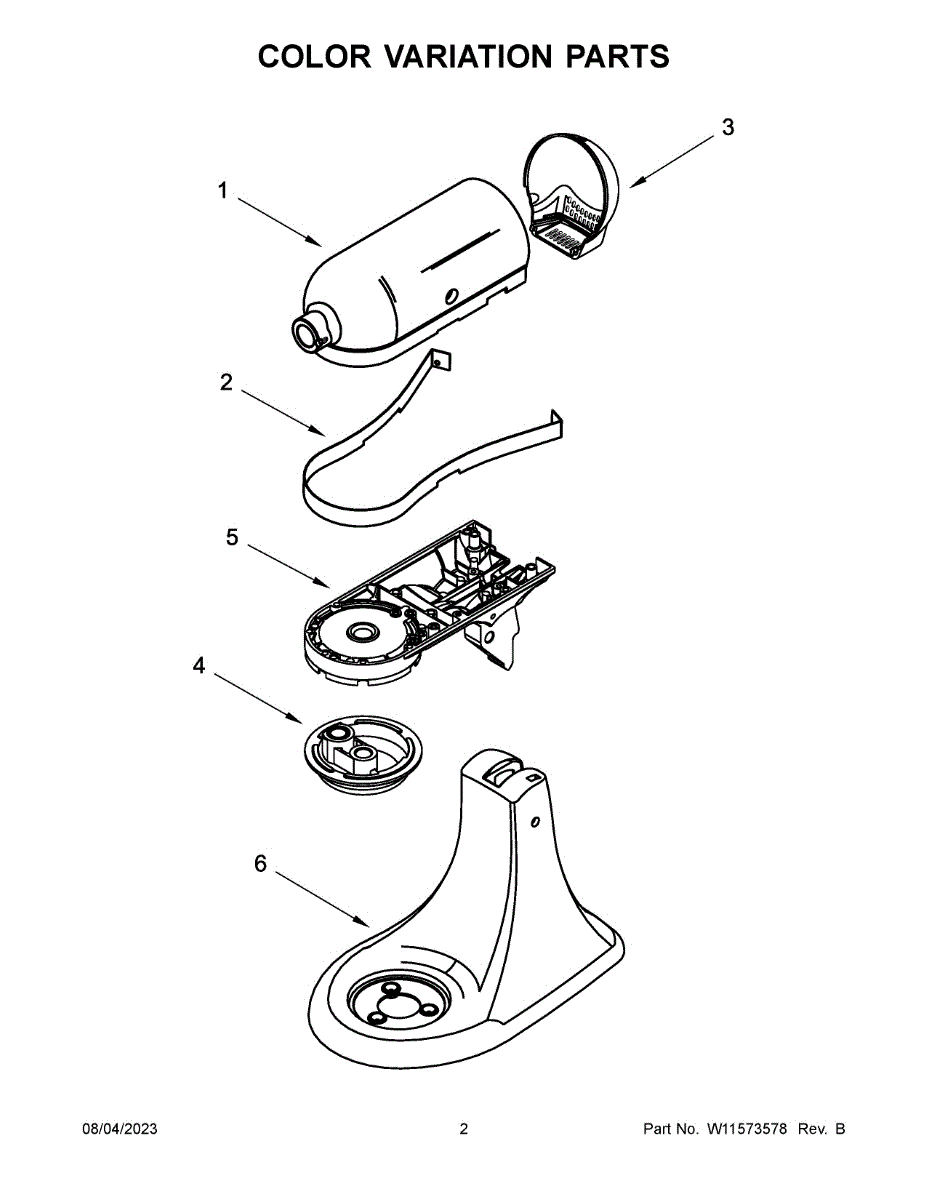 COLOR VARIATION PARTS

3

1

2

5

4

6

08/04/2023

2

Part No. W11573578 Rev. B