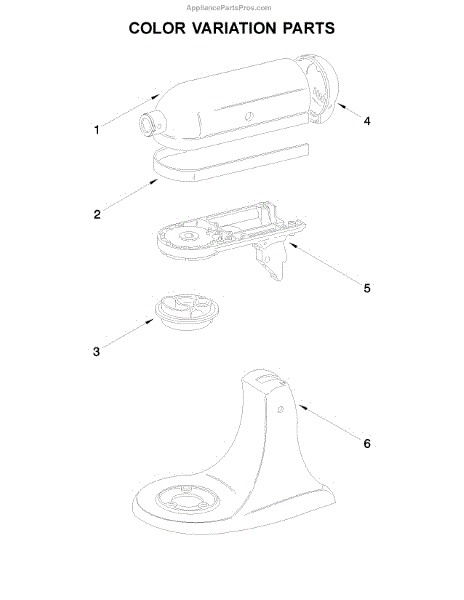 AppliancePartsPros.com

COLOR VARIATION PARTS

1

4

2

5

3

6