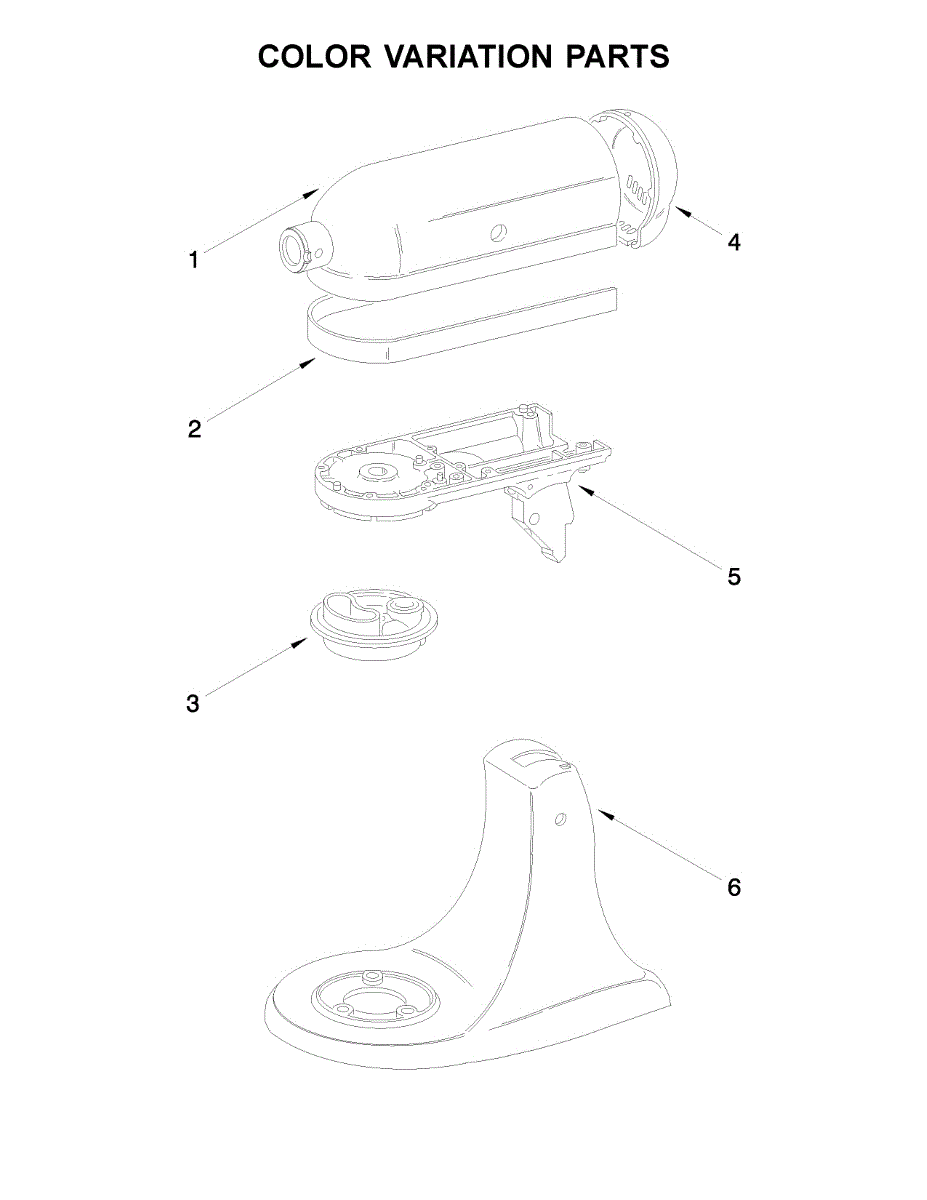 COLOR VARIATION PARTS

1

4

2

5

3

6