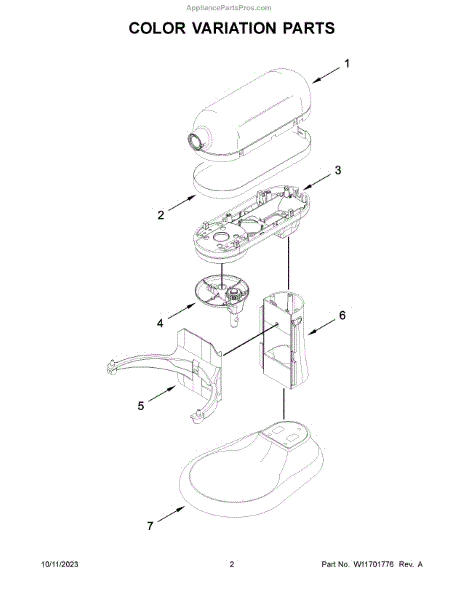 AppliancePartsPros.com

COLOR VARIATION PARTS

1

3

2

4

6

5

7

10/11/2023

2

Part No. W11701776 Rev. A