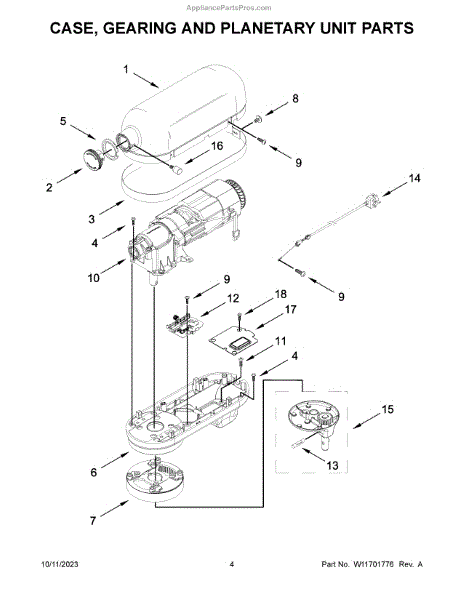 AppliancePartsPros.com

CASE, GEARING AND PLANETARY UNIT PARTS

1
8
5
16
9
2
14
3
4
10
9
9
12
18
17
11
4
15
13
6
7

10/11/2023

4

Part No. W11701776 Rev. A