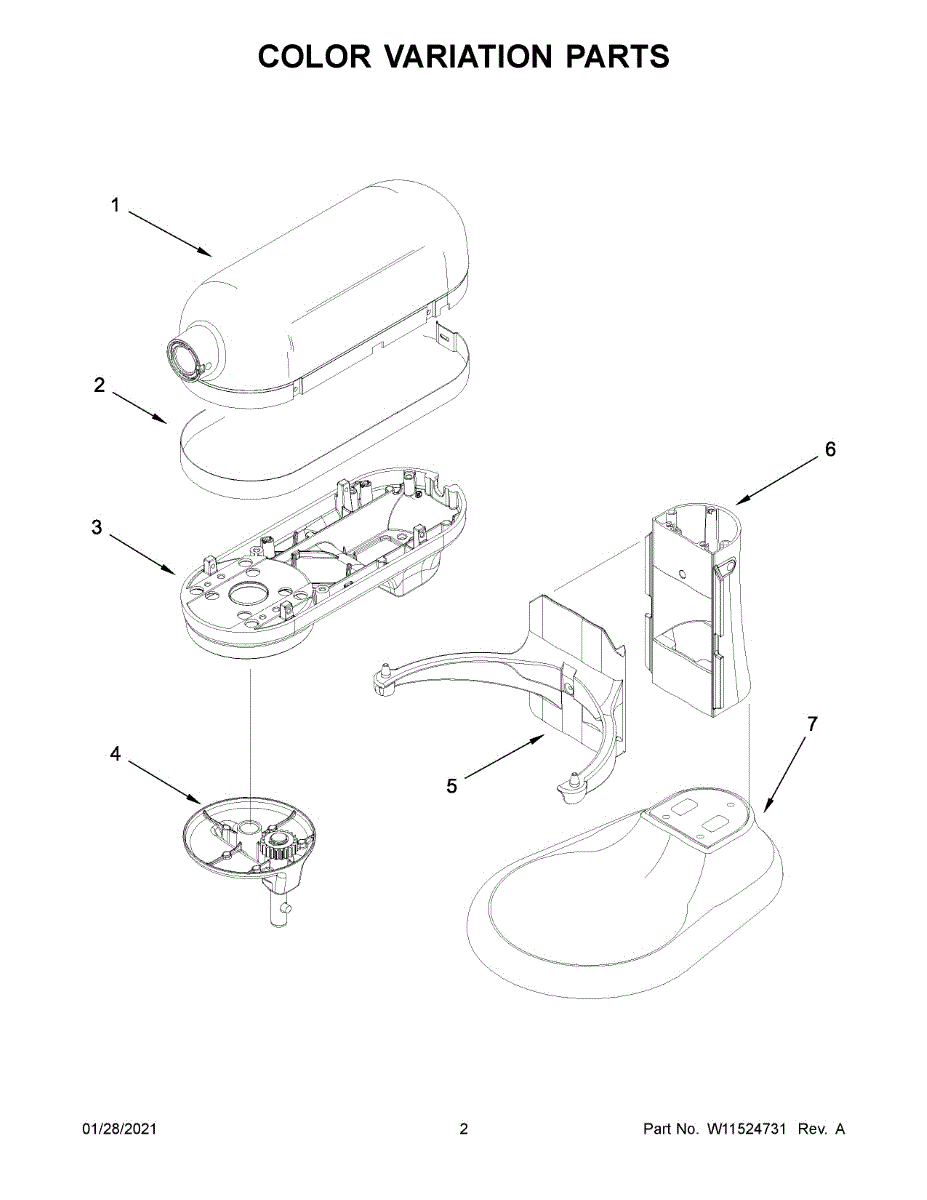 COLOR VARIATION PARTS

1

2

3

4

5

6

7

01/28/2021

2

Part No. W11524731 Rev. A