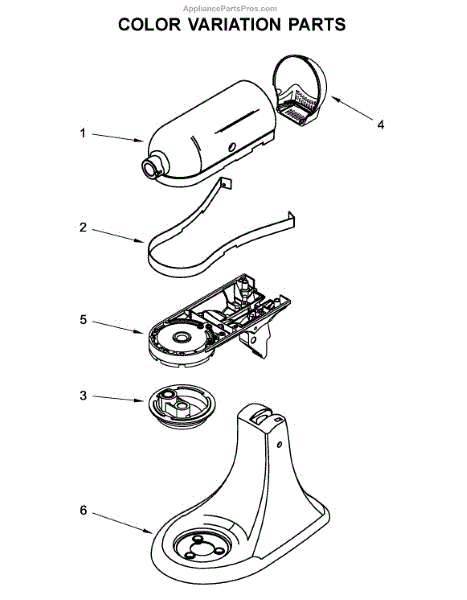 AppliancePartsPros.com
COLOR VARIATION PARTS

1

4

2

5

3

6