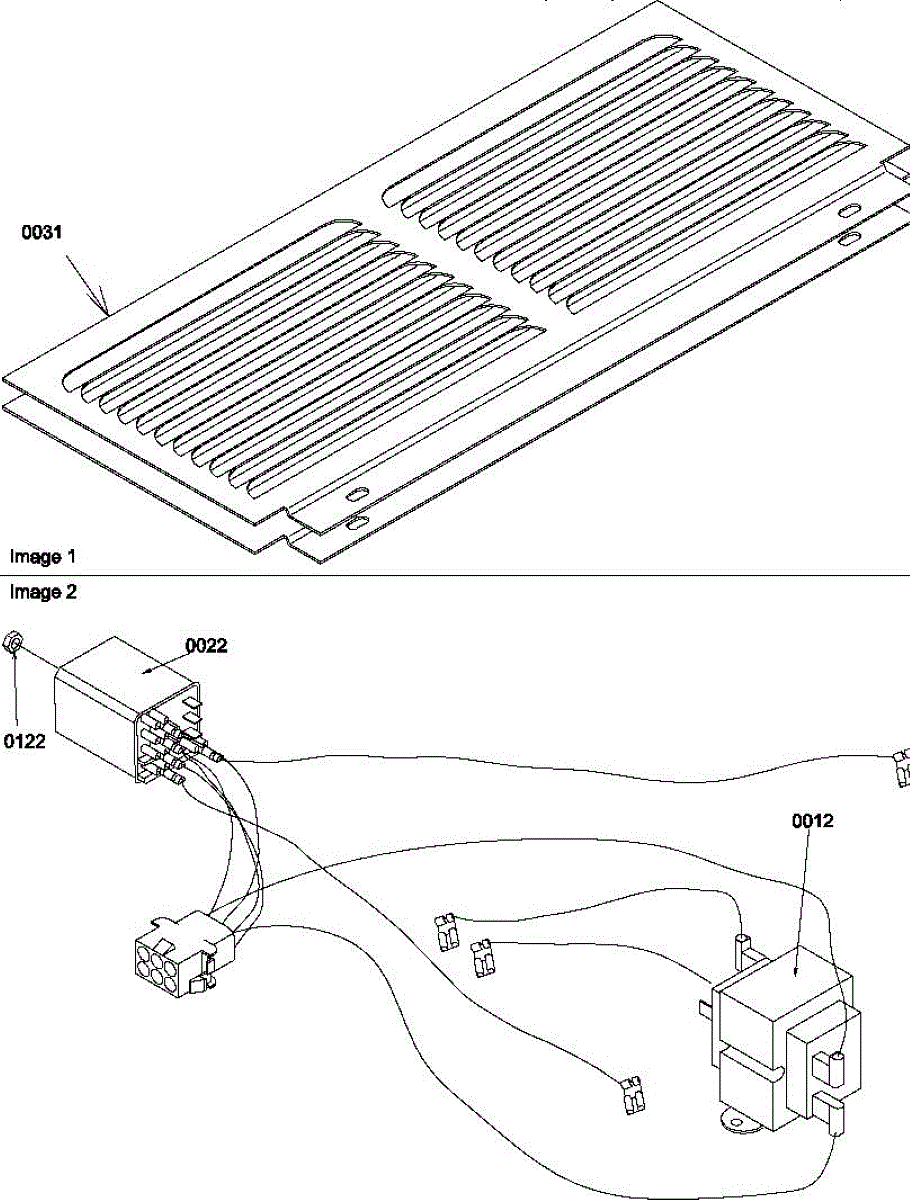 0031

Image 1

Image 2

0022

0122

0012