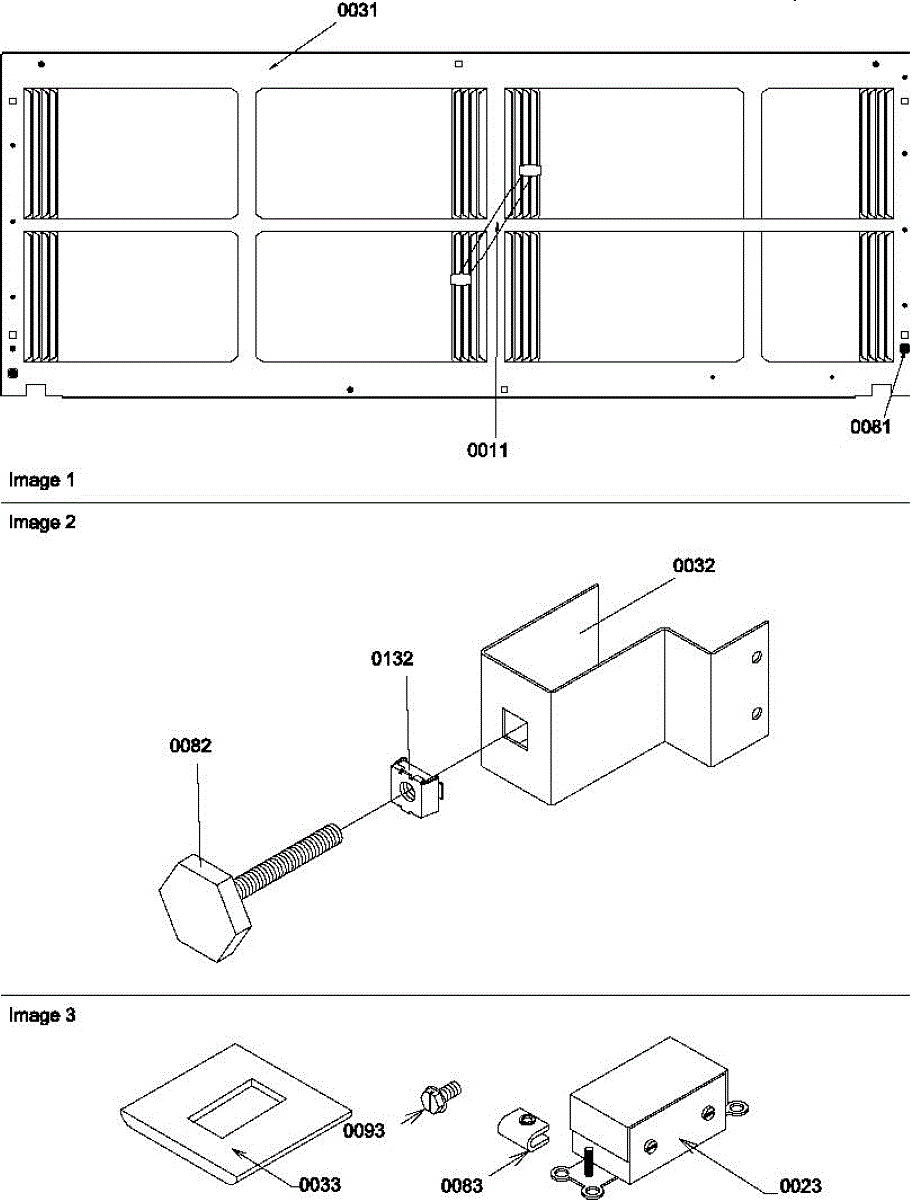 0031

0011

0081

Image 1

Image 2

0032

0132

0082

Image 3

0093

0033

0083

0023