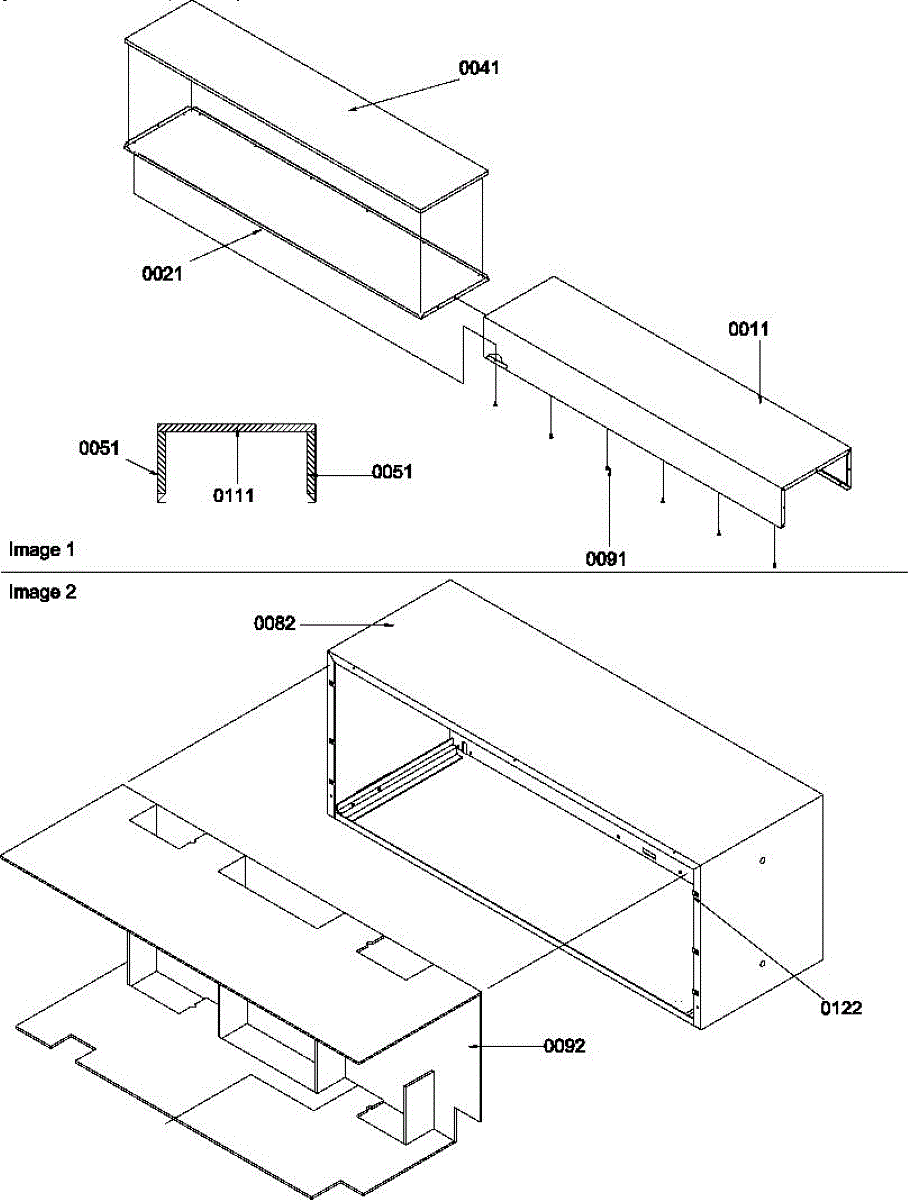 0041

0021

0011

0051

0111

0051

0091

Image 1

Image 2

0082

0122

0092