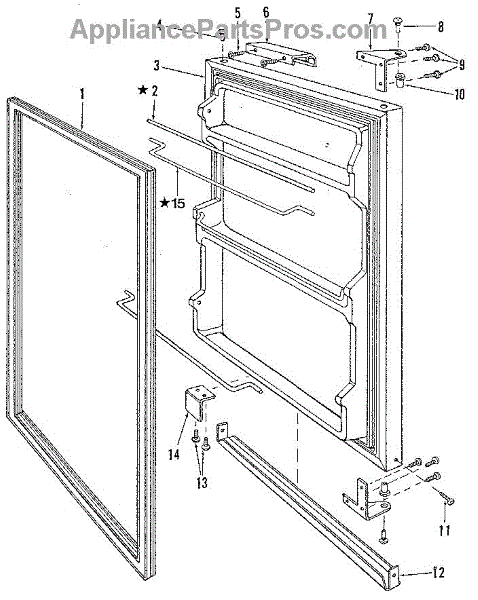 AppliancePartsPros.com
4
5
6
7
8
9
10
3
1
★2
★15
14
13
11
12