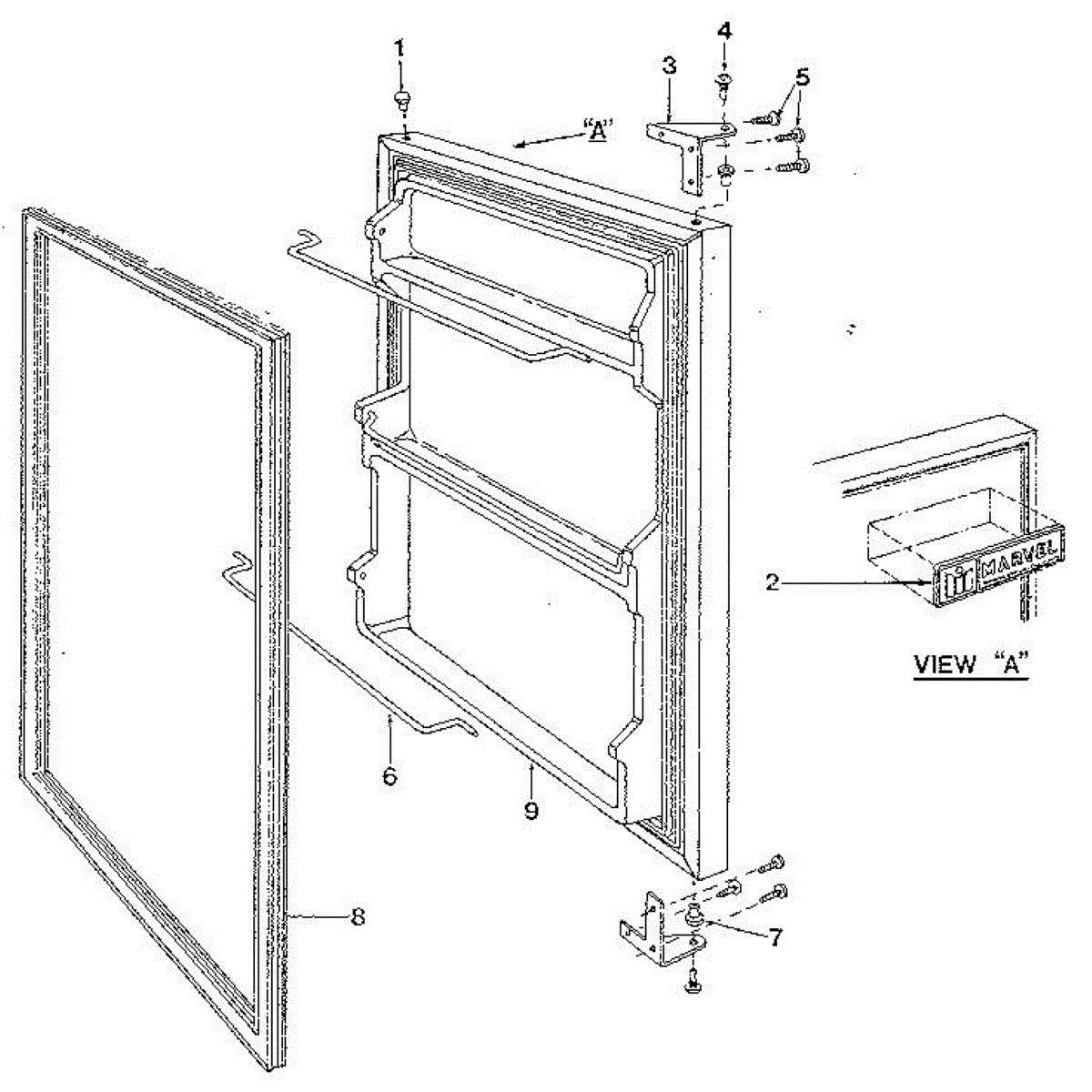 1
4
3
5
"A"
2
MARVEL
VIEW "A"
6
9
8
7