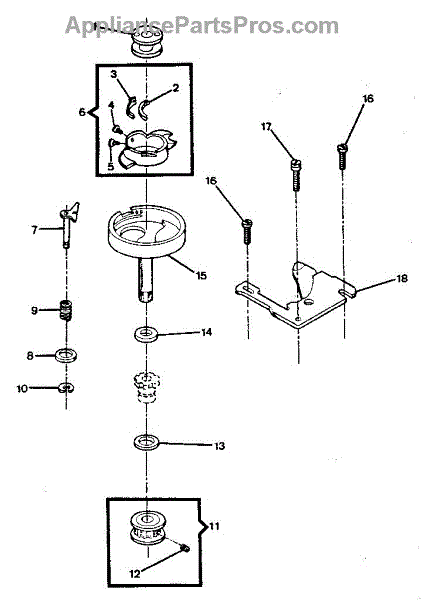 AppliancePartsPros.com
1
3
2
6
4
5
16
17
16
7
15
18
9
14
8
10
13
11
12