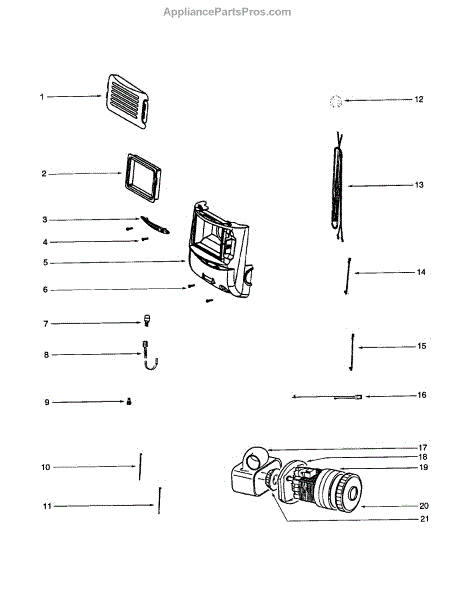 AppliancePartsPros.com

1
2
3
4
5
6
7
8
9
10
11
12
13
14
15
16
17
18
19
20
21