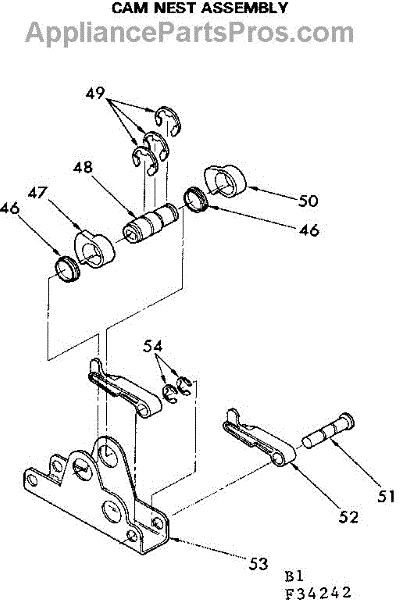 CAM NEST ASSEMBLY
AppliancePartsPros.com

49
48
47
46
50
46
54
51
52
53
B1
F34242