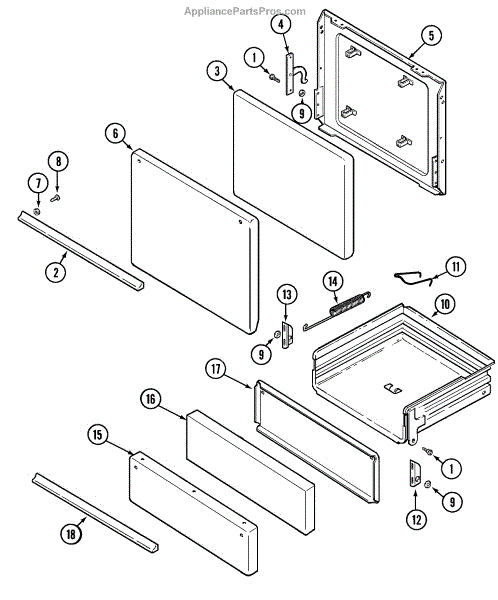 AppliancePartsPros.com

4
5
1
3
9
6
8
7
2
11
14
13
10
9
17
16
15
1
9
12
18