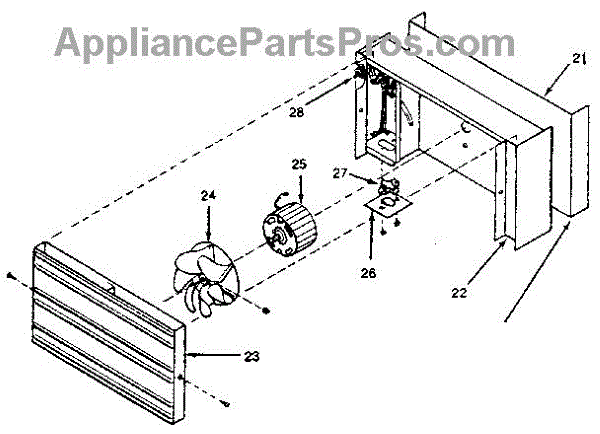 AppliancePartsPros.com

21

28

25

27

24

26

22

23