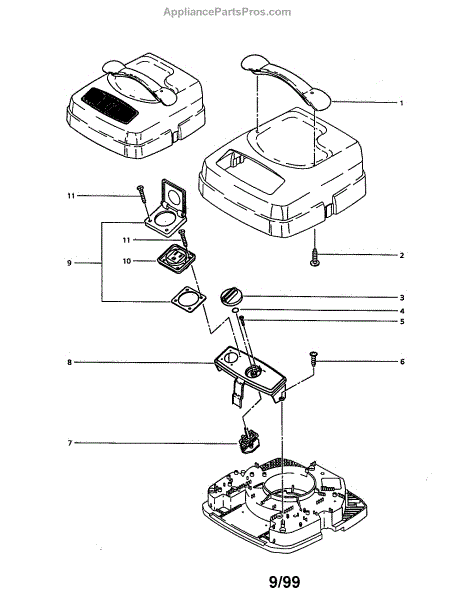 AppliancePartsPros.com

1

11

11

9

10

2

3

4

5

8

6

7

9/99