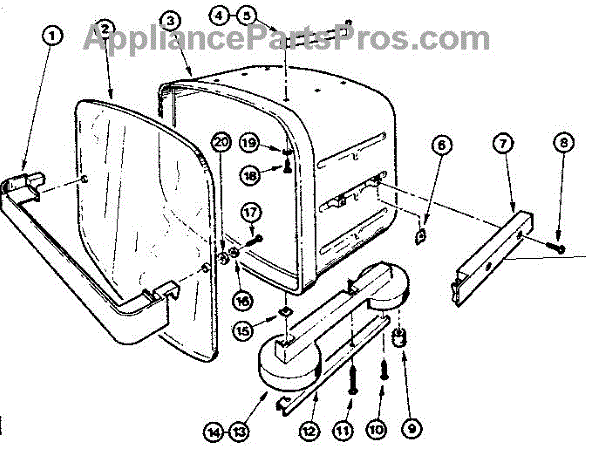 AppliancePartsPros.com

1
2
3
4
5
20
19
18
17
16
15
6
7
8
14
13
12
11
10
9