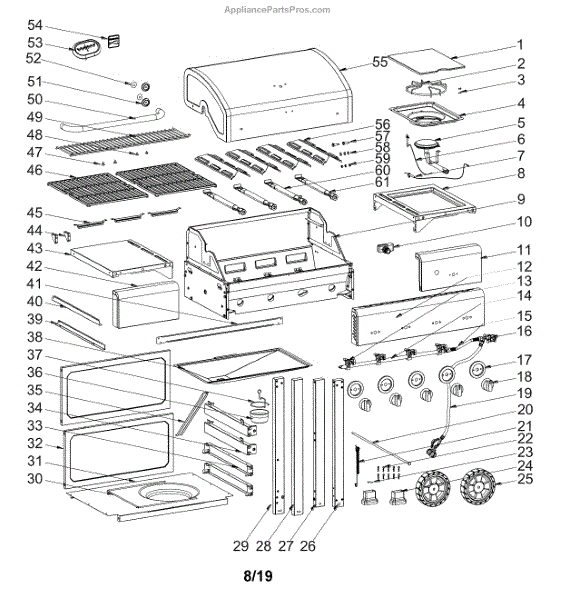 AppliancePartsPros.com

54
53
52
51
50
49
48
47
46
45
44
43
42
41
40
39
38
37
36
35
34
33
32
31
30

55

1
2
3
4
5
6
7
8
9
10
11
12
13
14
15
16
17
18
19
20
21
22
23
24
25

56
57
58
59
60
61

29 28 27 26

8/19