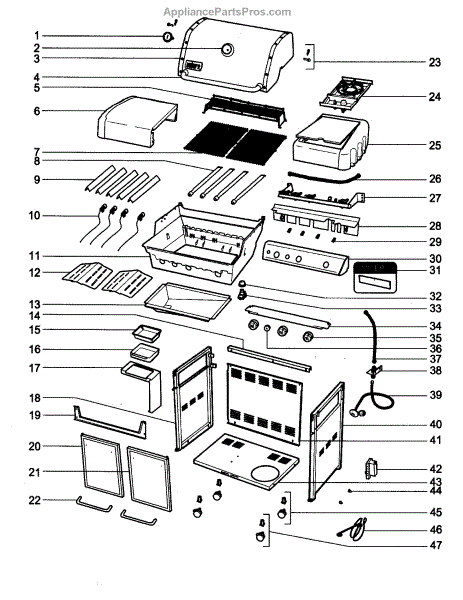 AppliancePartsPros.com

1
2
3
4
5
6
7
8
9
10
11
12
13
14
15
16
17
18
19
20
21
22
23
24
25
26
27
28
29
30
31
32
33
34
35
36
37
38
39
40
41
42
43
44
45
46
47