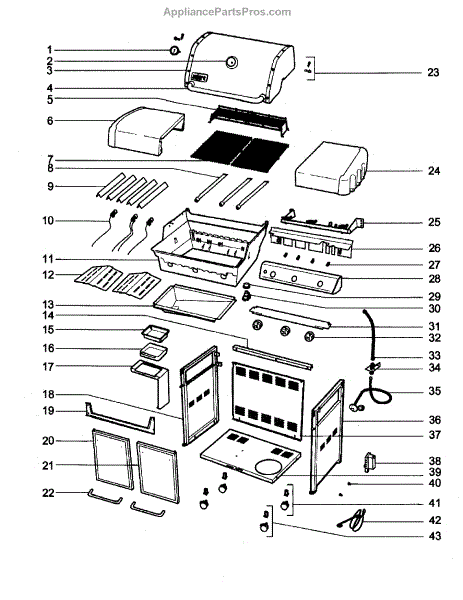 AppliancePartsPros.com

1
2
3
4
5
6
7
8
9
10
11
12
13
14
15
16
17
18
19
20
21
22
23
24
25
26
27
28
29
30
31
32
33
34
35
36
37
38
39
40
41
42
43