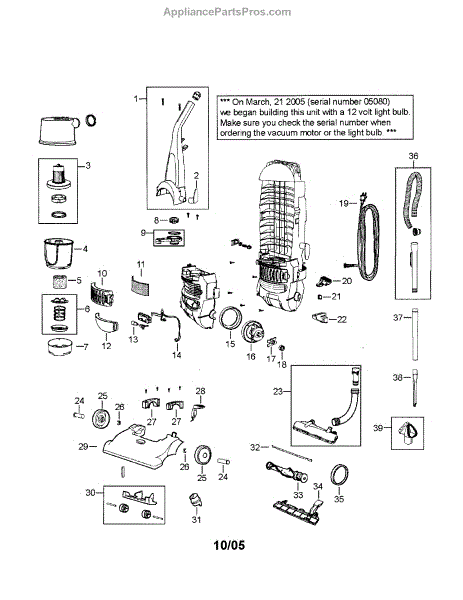 AppliancePartsPros.com

*** On March, 21 2005 (serial number 05080) we began building this unit with a 12 volt light bulb. Make sure you check the serial number when ordering the vacuum motor or the light bulb. ***

1
2
3
4
5
6
7
8
9
10
11
12
13
14
15
16
17
18
19
20
21
22
23
24
25
26
27
27
28
29
26
25
24
30
31
32
33
34
35
36
37
38
39

10/05