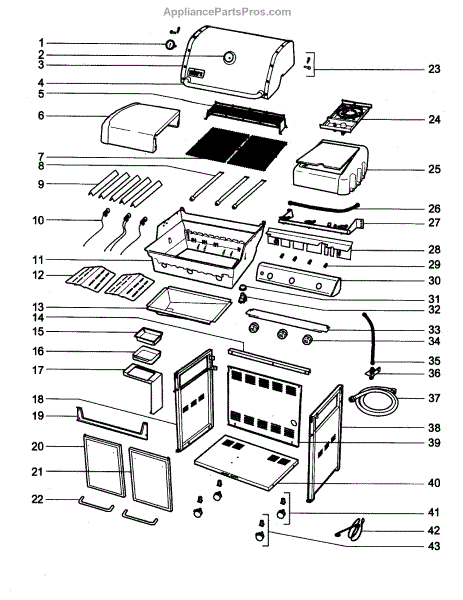 AppliancePartsPros.com

1
2
3
4
5
6
7
8
9
10
11
12
13
14
15
16
17
18
19
20
21
22

23
24
25
26
27
28
29
30
31
32
33
34
35
36
37
38
39
40
41
42
43