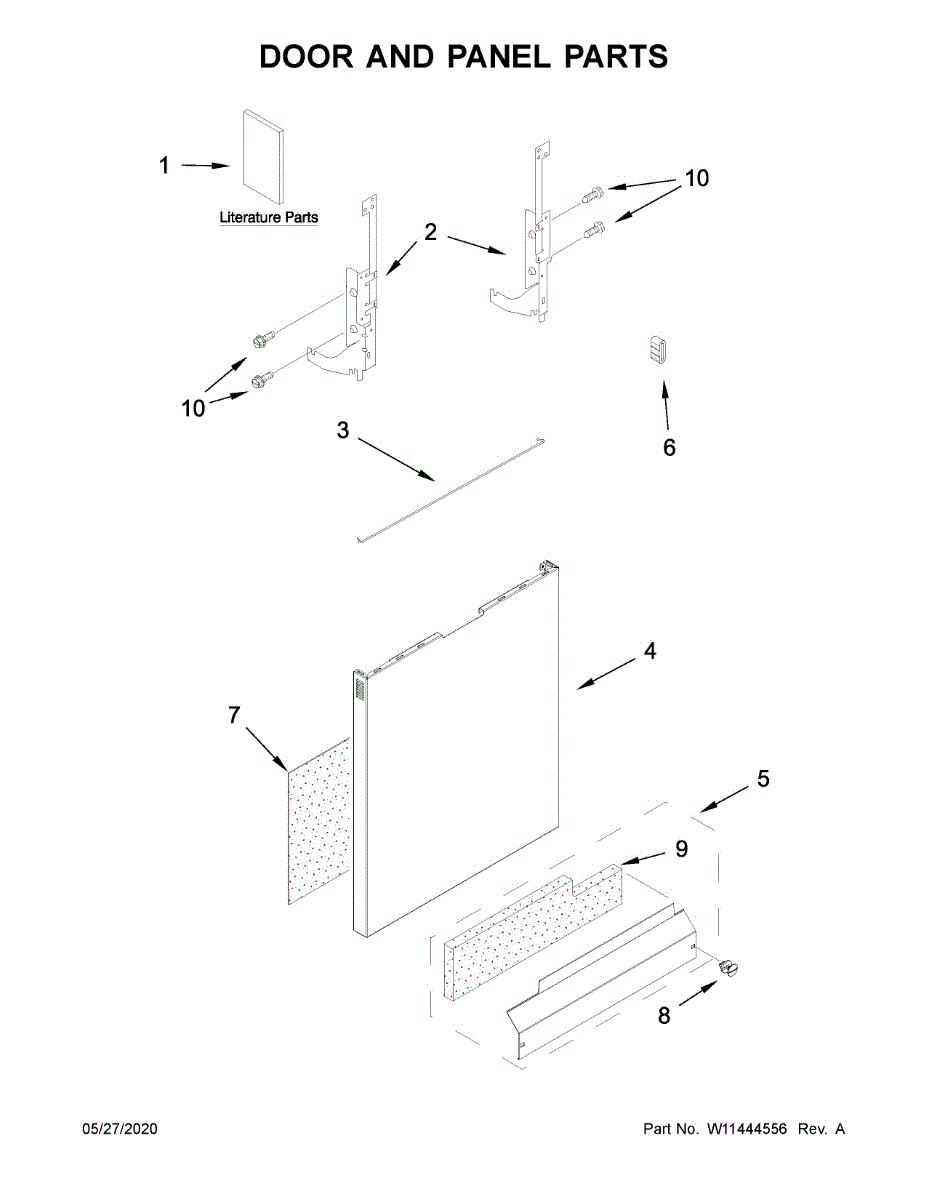 DOOR AND PANEL PARTS

1

Literature Parts

2

10

10

3

6

4

7

5

9

8

05/27/2020

Part No. W11444556 Rev. A