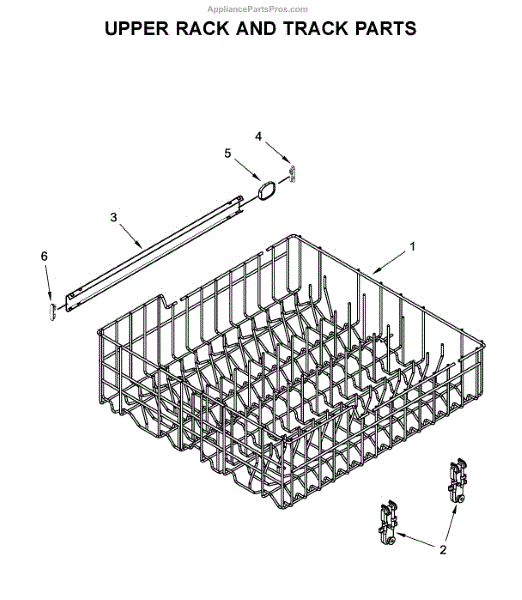 AppliancePartsPros.com

UPPER RACK AND TRACK PARTS

4

5

3

6

1

2