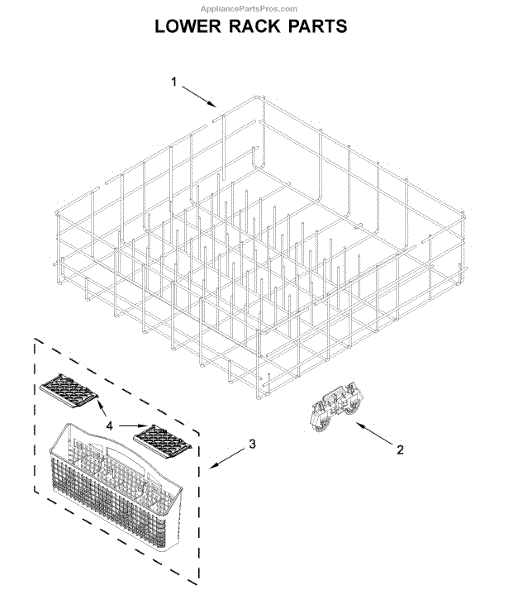 AppliancePartsPros.com

LOWER RACK PARTS

1

4

3

2