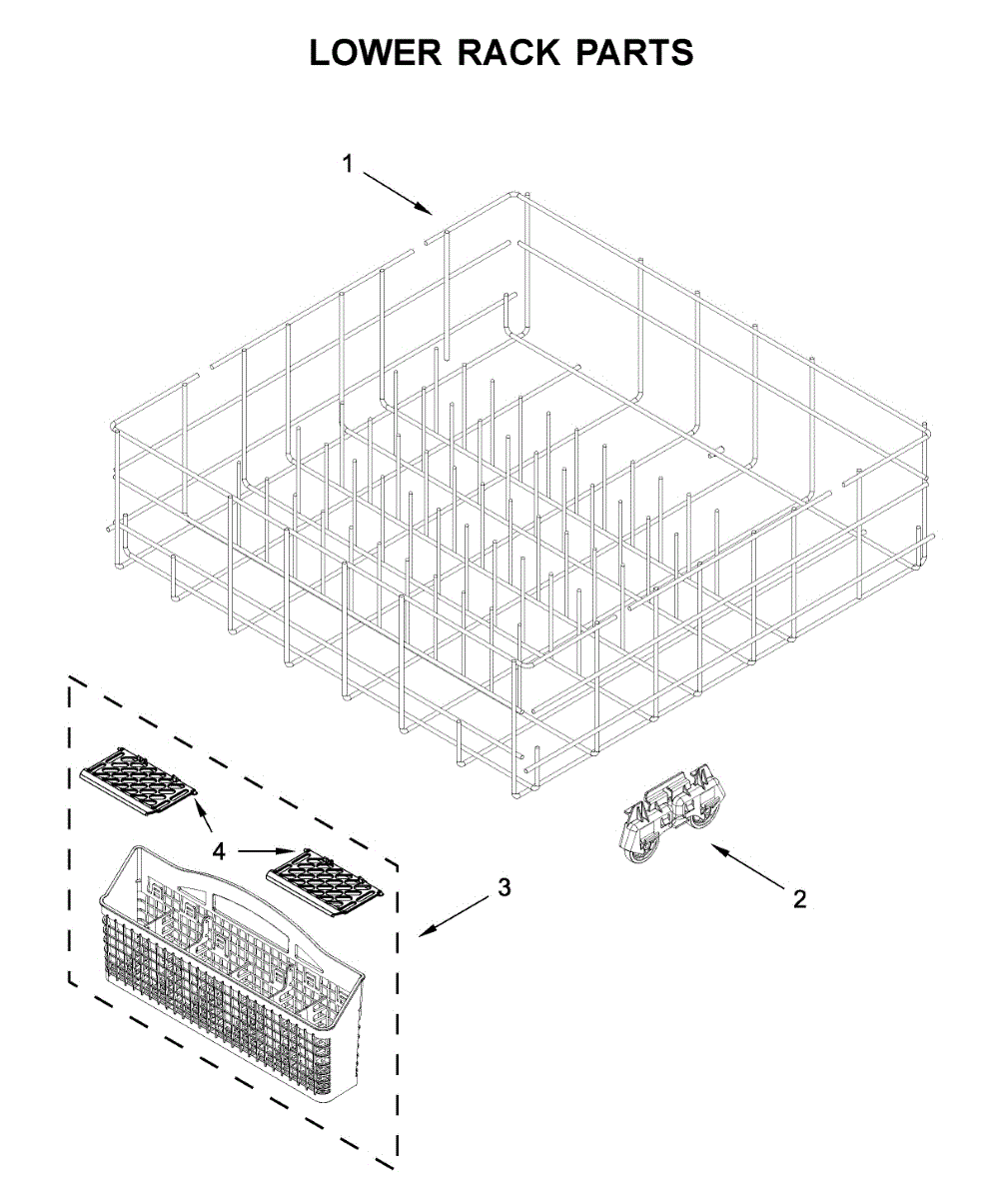 LOWER RACK PARTS

1

4

3

2