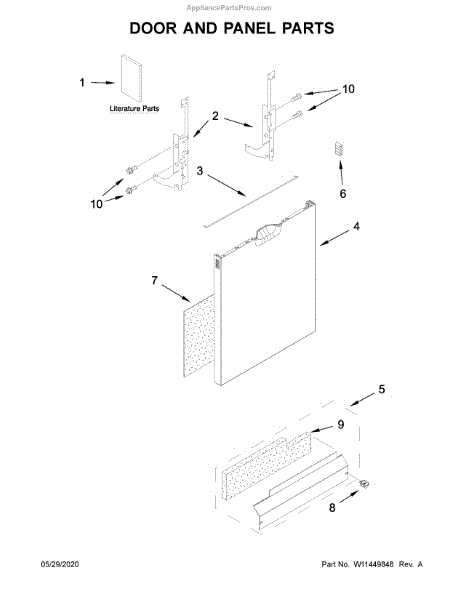 AppliancePartsPros.com

DOOR AND PANEL PARTS

1

Literature Parts

2

10

3

6

10

4

7

5

9

8

05/29/2020

Part No. W11449848 Rev. A