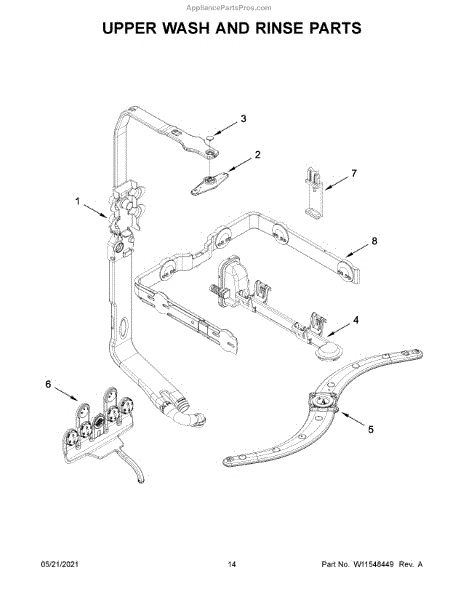 AppliancePartsPros.com

UPPER WASH AND RINSE PARTS

3

2

7

1

8

4

6

5

05/21/2021

14

Part No. W11548449 Rev. A